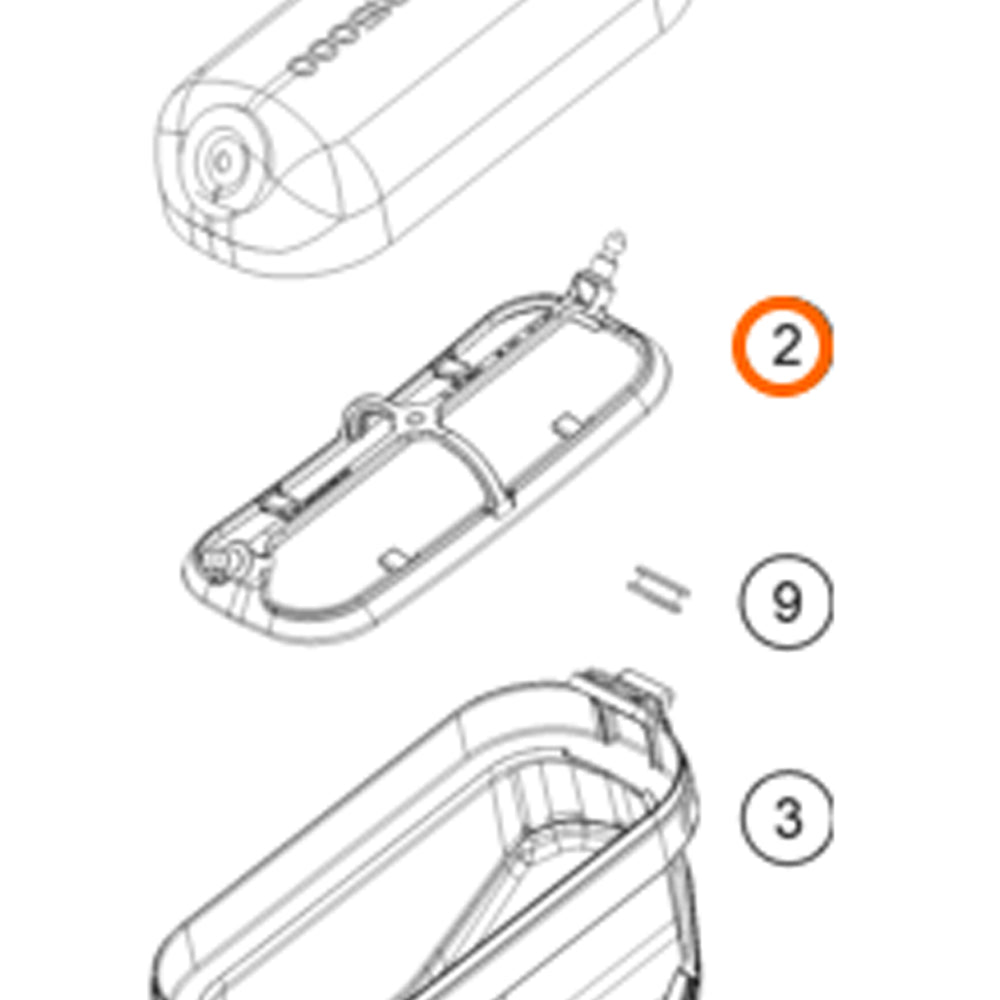 2

9

3