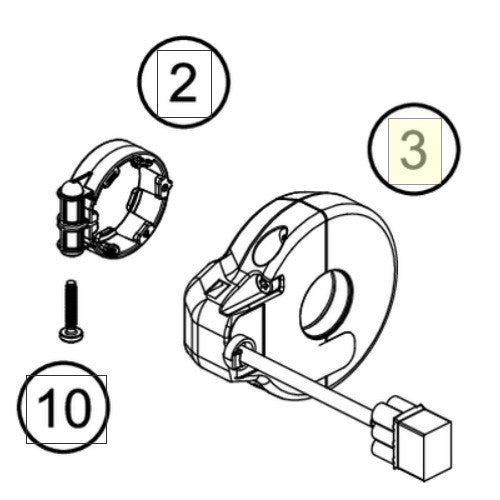 2
3
10