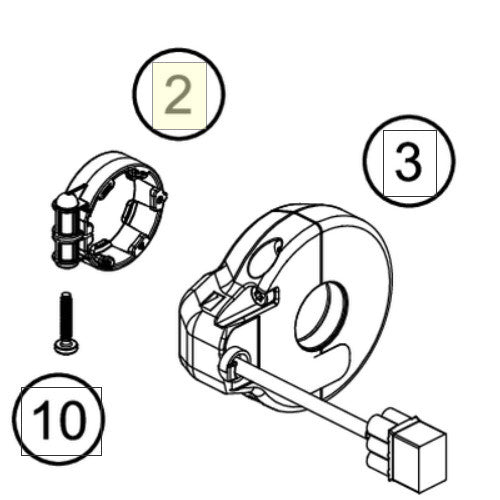 2
3
10